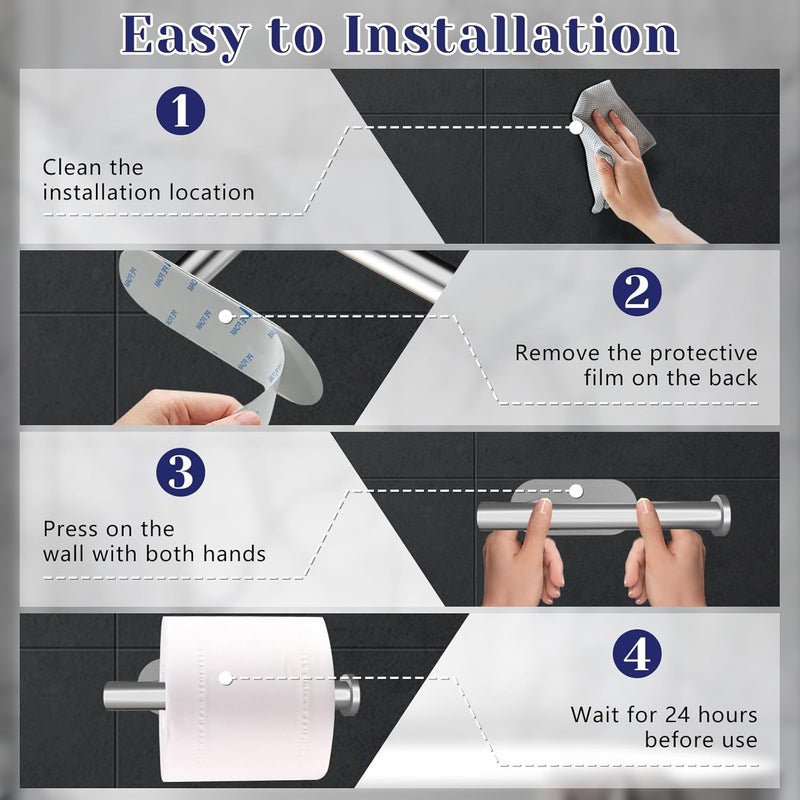 Easy to Installation

1

Clean the installation location

2

Remove the protective film on the back

3

Press on the wall with both hands

4

Wait for 24 hours before use